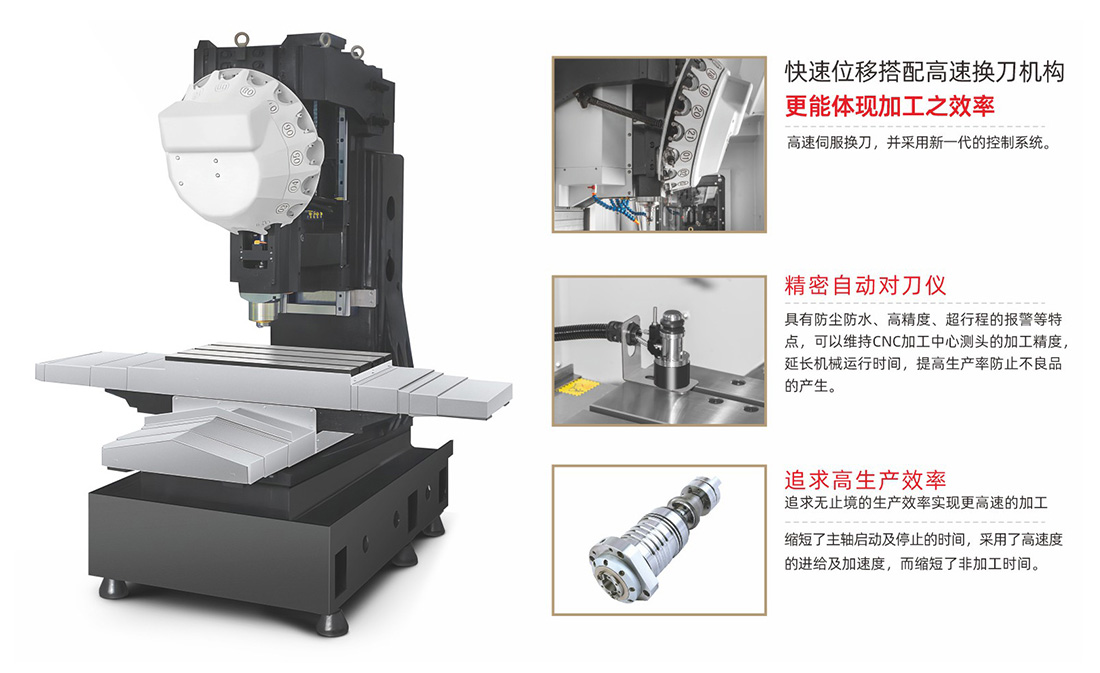 快速位移搭配高速换刀机构
更能体现加工之效率

高速伺服换刀，并采用新一代的控制系统。

精密自动对刀仪

具有防尘防水、高精度、超行程的报警等特点，可以维持CNC加工中心测头的加工精度，延长机械运行时间，提高生产率防止不良品的产生。

追求高生产效率
追求无止境的生产效率实现更高速的加工

缩短了主轴启动及停止的时间，采用了高速度的进给及加速度，而缩短了非加工时间。