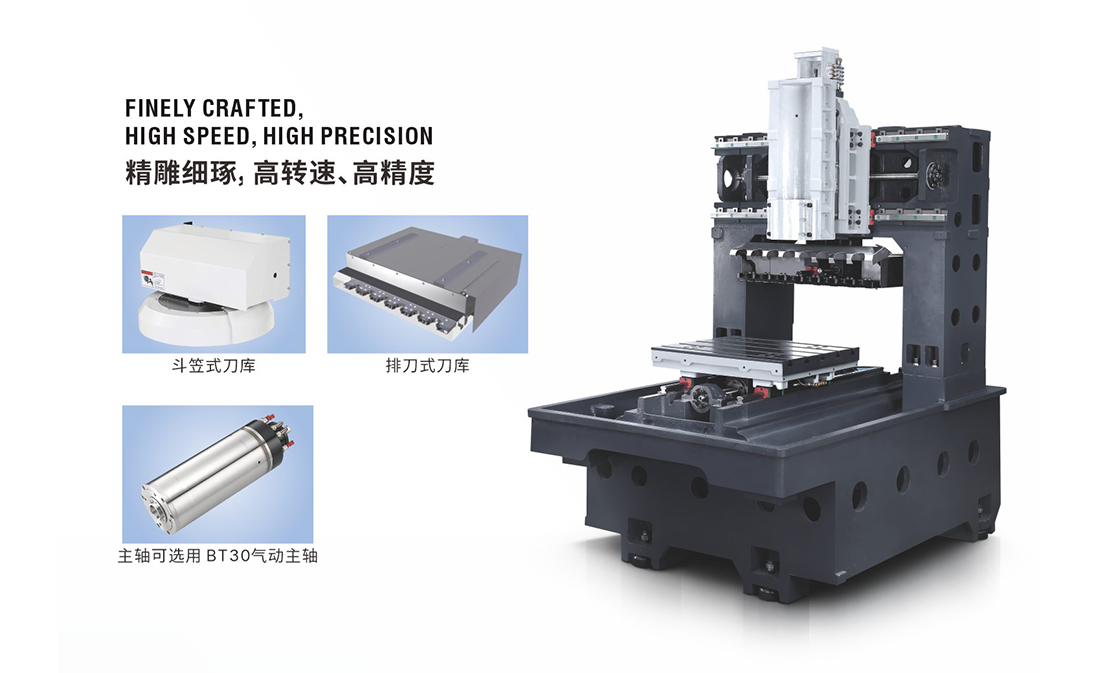 FINELY CRAFTED,
HIGH SPEED, HIGH PRECISION
精雕细琢, 高转速、高精度

斗笠式刀库

排刀式刀库

主轴可选用 BT30气动主轴